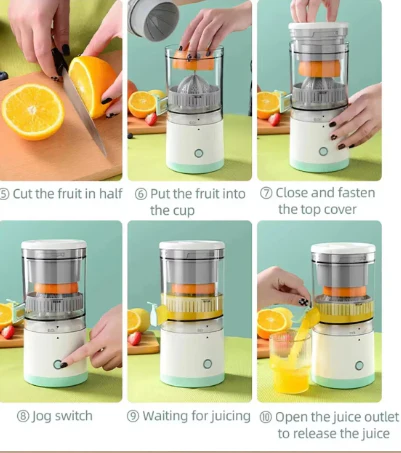 ⑤ Cut the fruit in half

⑥ Put the fruit into the cup

⑦ Close and fasten the top cover

⑧ Jog switch

⑨ Waiting for juicing

⑩ Open the juice outlet to release the juice